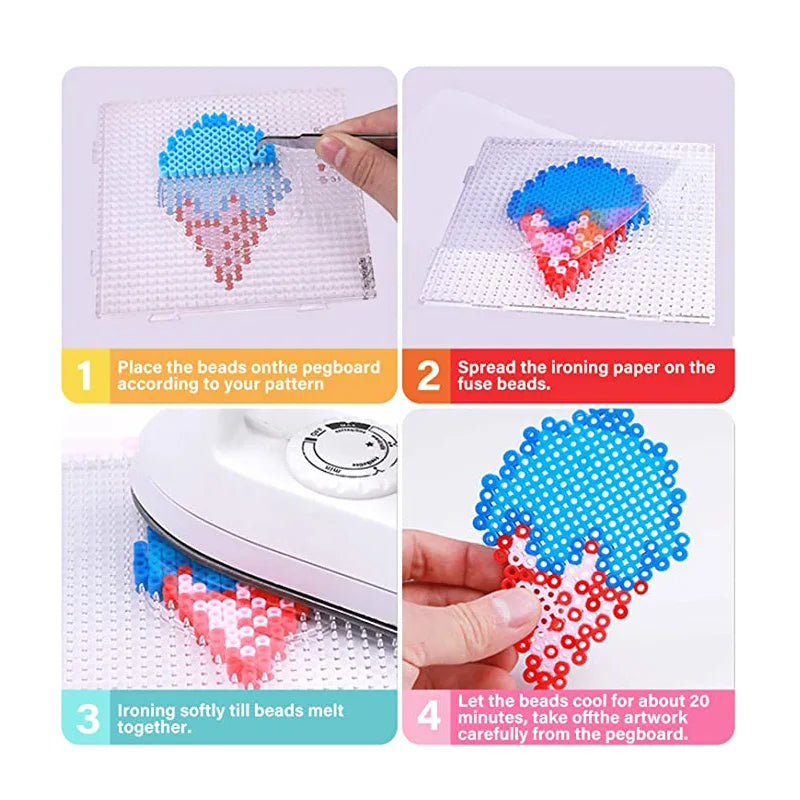 1 Place the beads onthe pegboard according to your pattern

2 Spread the ironing paper on the fuse beads.

3 Ironing softly till beads melt together.

4 Let the beads cool for about 20 minutes, take offthe artwork carefully from the pegboard.